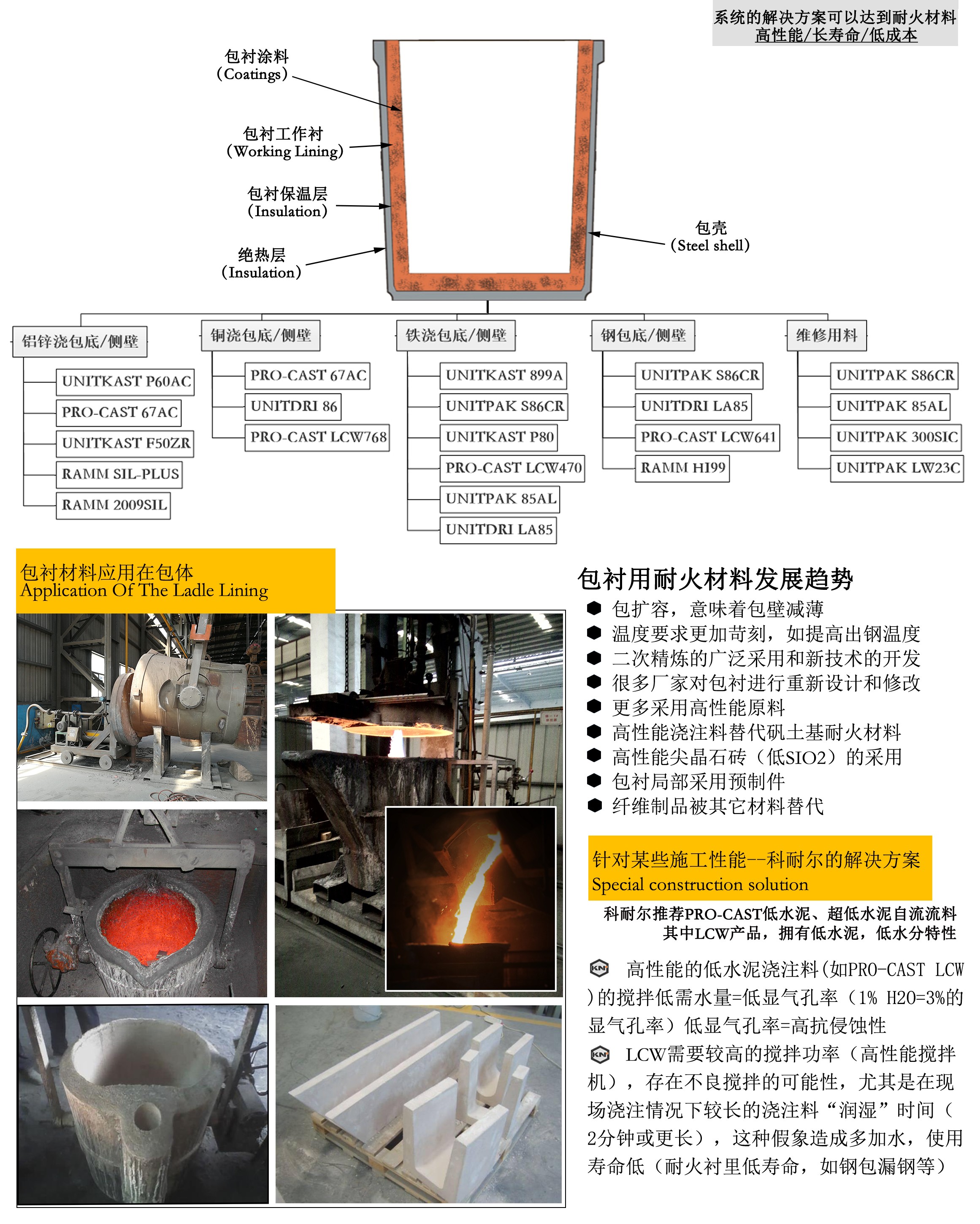 系统的解决方案可以达到耐火材料
高性能/长寿命/低成本

包衬涂料
(Coatings)

包衬工作衬
(Working Lining)

包衬保温层
(Insulation)

绝热层
(Insulation)

包壳
(Steel shell)

铝锌浇包底/侧壁
UNITKAST P60AC
PRO-CAST 67AC
UNITKAST F50ZR
RAMM SIL-PLUS
RAMM 2009SIL

铜浇包底/侧壁
PRO-CAST 67AC
UNITDRI 86
PRO-CAST LCW768

铁浇包底/侧壁
UNITKAST 899A
UNITPAK S86CR
UNITKAST P80
PRO-CAST LCW470
UNITPAK 85AL
UNITDRI LA85

钢包底/侧壁
UNITPAK S86CR
UNITDRI LA85
PRO-CAST LCW641
RAMM HI99

维修用料
UNITPAK S86CR
UNITPAK 85AL
UNITPAK 300SIC
UNITPAK LW23C

包衬材料应用在包体
Application Of The Ladle Lining

包衬用耐火材料发展趋势
● 包扩容，意味着包壁减薄
● 温度要求更加苛刻，如提高出钢温度
● 二次精炼的广泛采用和新技术的开发
● 很多厂家对包衬进行重新设计和修改
● 更多采用高性能原料
● 高性能浇注料替代矾土基耐火材料
● 高性能尖晶石砖（低SIO2）的采用
● 包衬局部采用预制件
● 纤维制品被其它材料替代

针对某些施工性能--科耐尔的解决方案
Special construction solution

科耐尔推荐PRO-CAST低水泥、超低水泥自流流料
其中LCW产品，拥有低水泥，低水分特性

KN 高性能的低水泥浇注料(如PRO-CAST LCW)的搅拌低需水量=低显气孔率（1% H2O=3%的显气孔率）低显气孔率=高抗侵蚀性
KN LCW需要较高的搅拌功率（高性能搅拌机），存在不良搅拌的可能性，尤其是在现场浇注情况下较长的浇注料“润湿”时间（2分钟或更长），这种假象造成多加水，使用寿命低（耐火衬里低寿命，如钢包漏钢等）